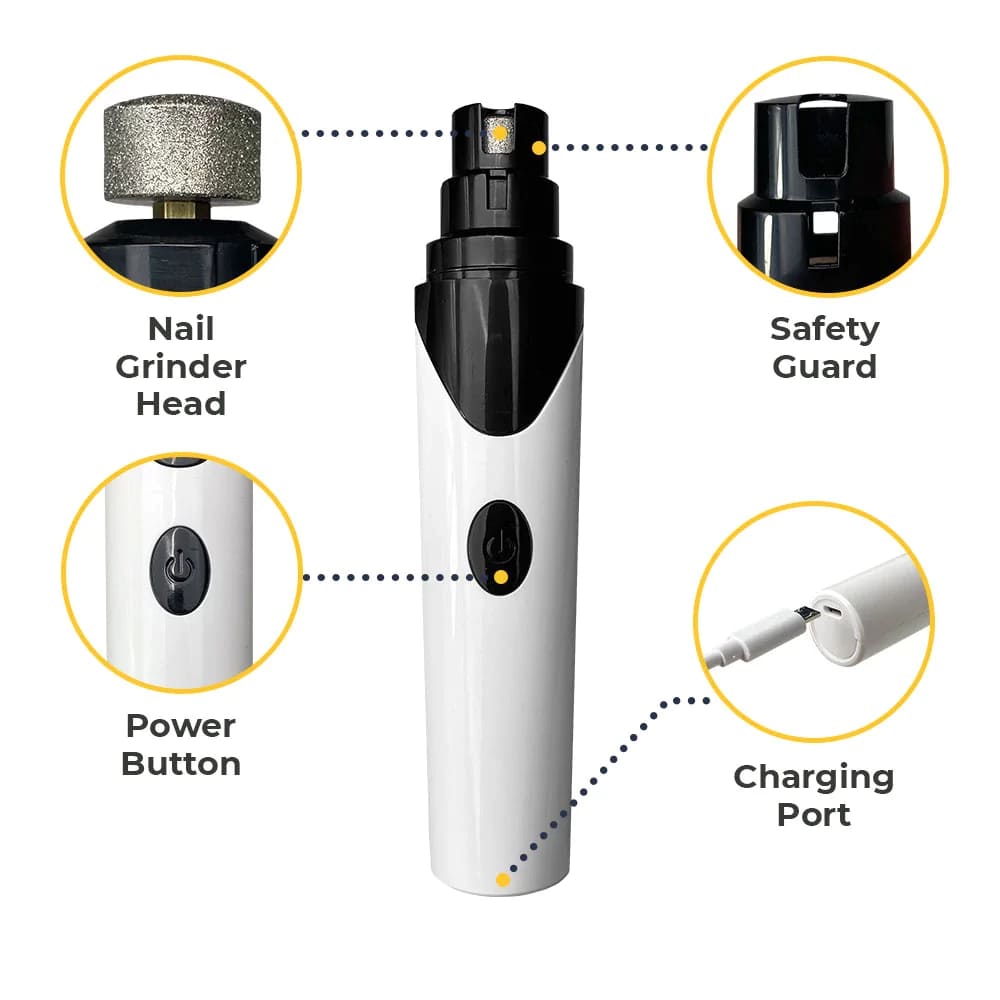 Nail Grinder Head

Safety Guard

Power Button

Charging Port