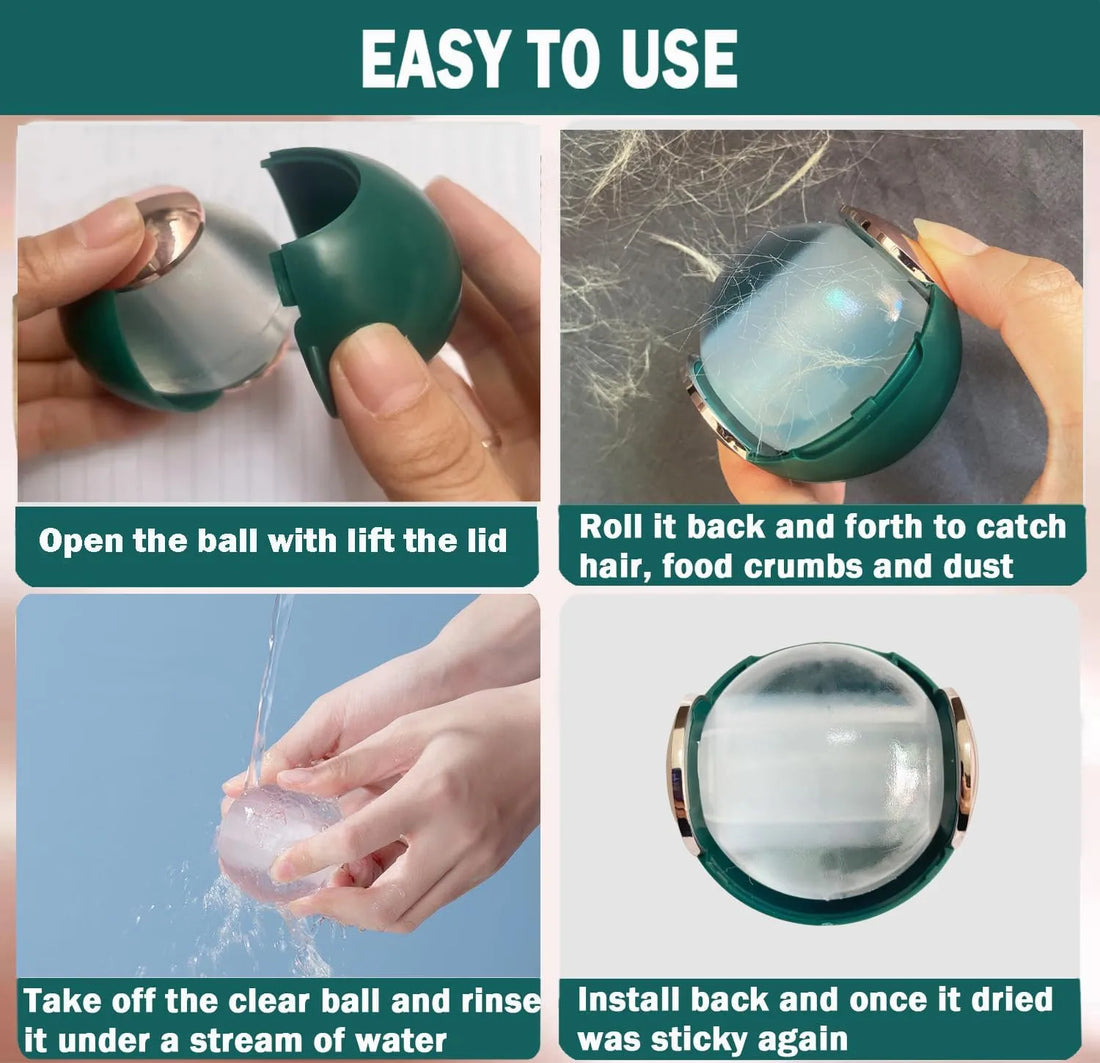 EASY TO USE

Open the ball with lift the lid

Roll it back and forth to catch hair, food crumbs and dust

Take off the clear ball and rinse it under a stream of water

Install back and once it dried was sticky again